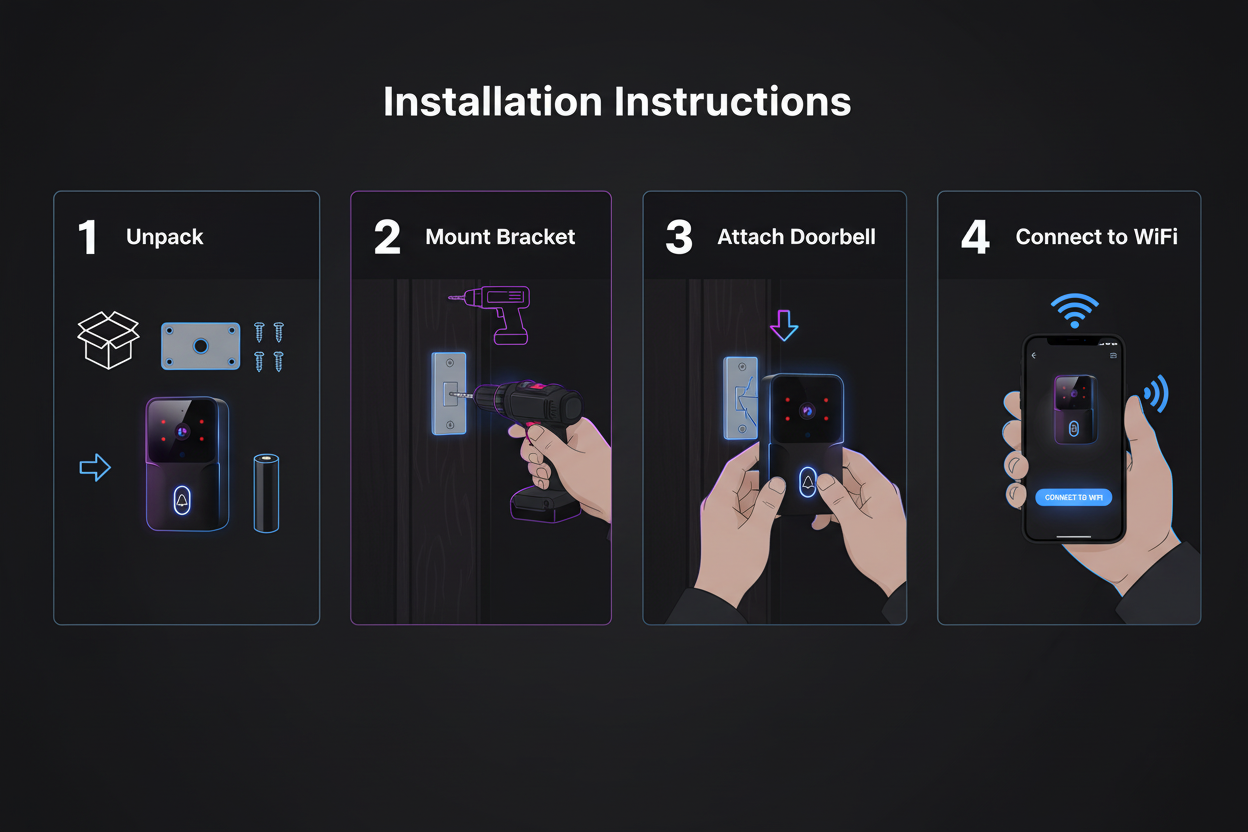 Installation Instructions

1 Unpack

2 Mount Bracket

3 Attach Doorbell

4 Connect to WiFi

CONNECT TO WIFI